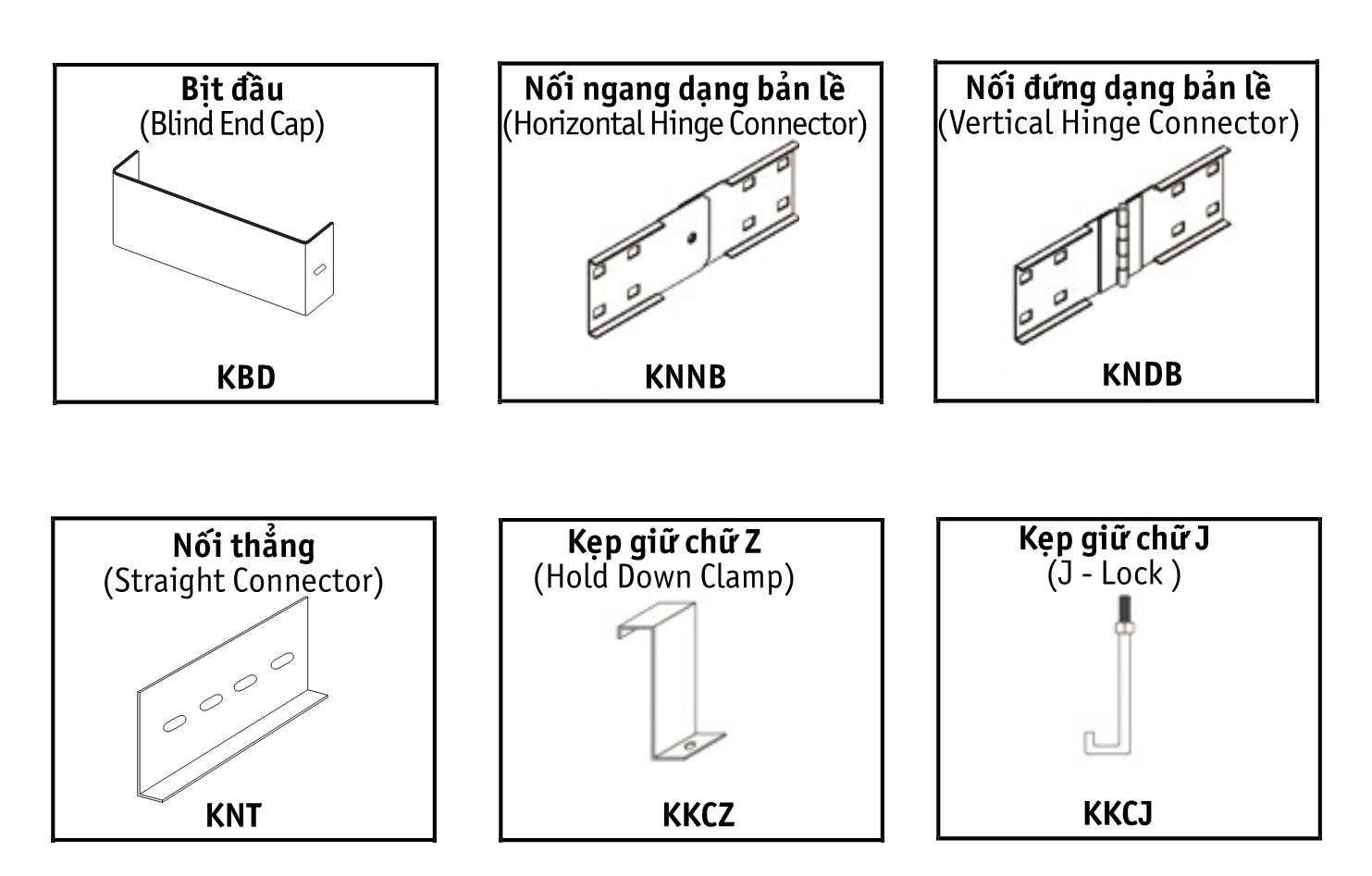 Bịt đầu
(Blind End Cap)

KBD

Nối ngang dạng bản lề
(Horizontal Hinge Connector)

KNNB

Nối đứng dạng bản lề
(Vertical Hinge Connector)

KNDB

Nối thẳng
(Straight Connector)

KNT

Kẹp giữ chữ Z
(Hold Down Clamp)

KKCZ

Kẹp giữ chữ J
(J - Lock )

KKCJ